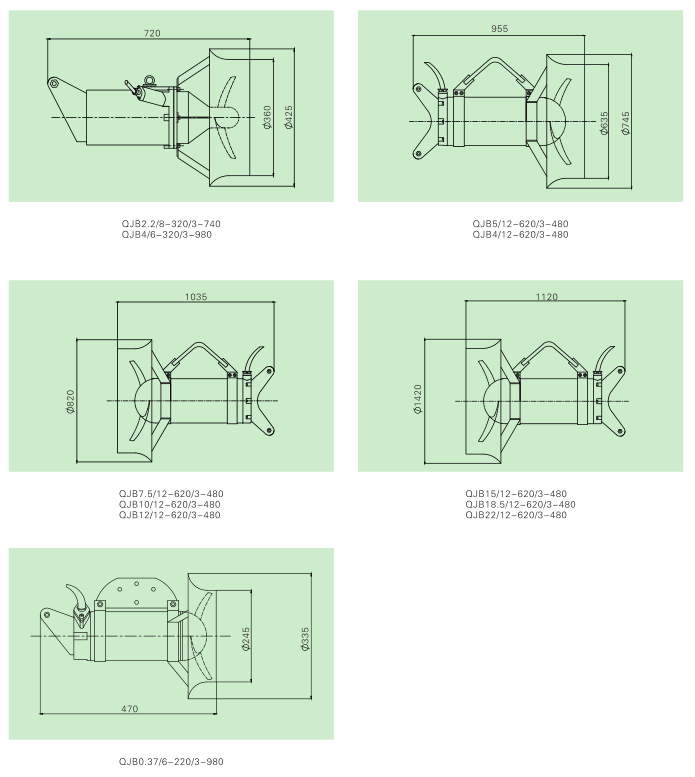 720
Φ360
Φ425

QJB2.2/8-320/3-740
QJB4/6-320/3-980

955
Φ635
Φ745

QJB5/12-620/3-480
QJB4/12-620/3-480

1035
Φ820

QJB7.5/12-620/3-480
QJB10/12-620/3-480
QJB12/12-620/3-480

1120
Φ1420

QJB15/12-620/3-480
QJB18.5/12-620/3-480
QJB22/12-620/3-480

Φ245
Φ335
470

QJB0.37/6-220/3-980